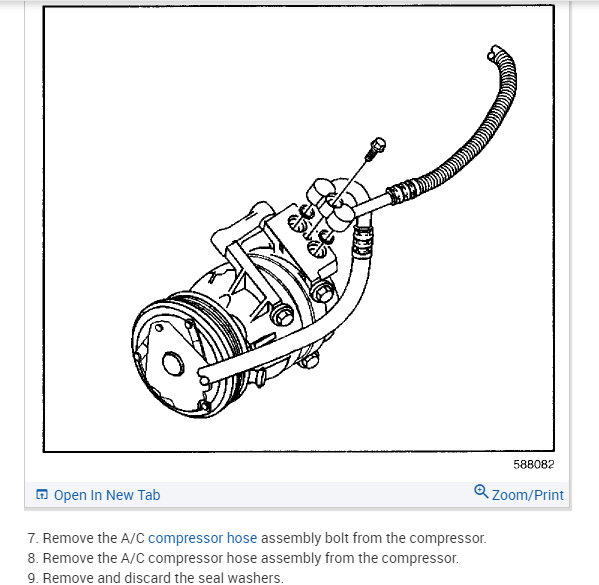 588082

Open In New Tab

Zoom/Print

7. Remove the A/C compressor hose assembly bolt from the compressor.
8. Remove the A/C compressor hose assembly from the compressor.
9. Remove and discard the seal washers.