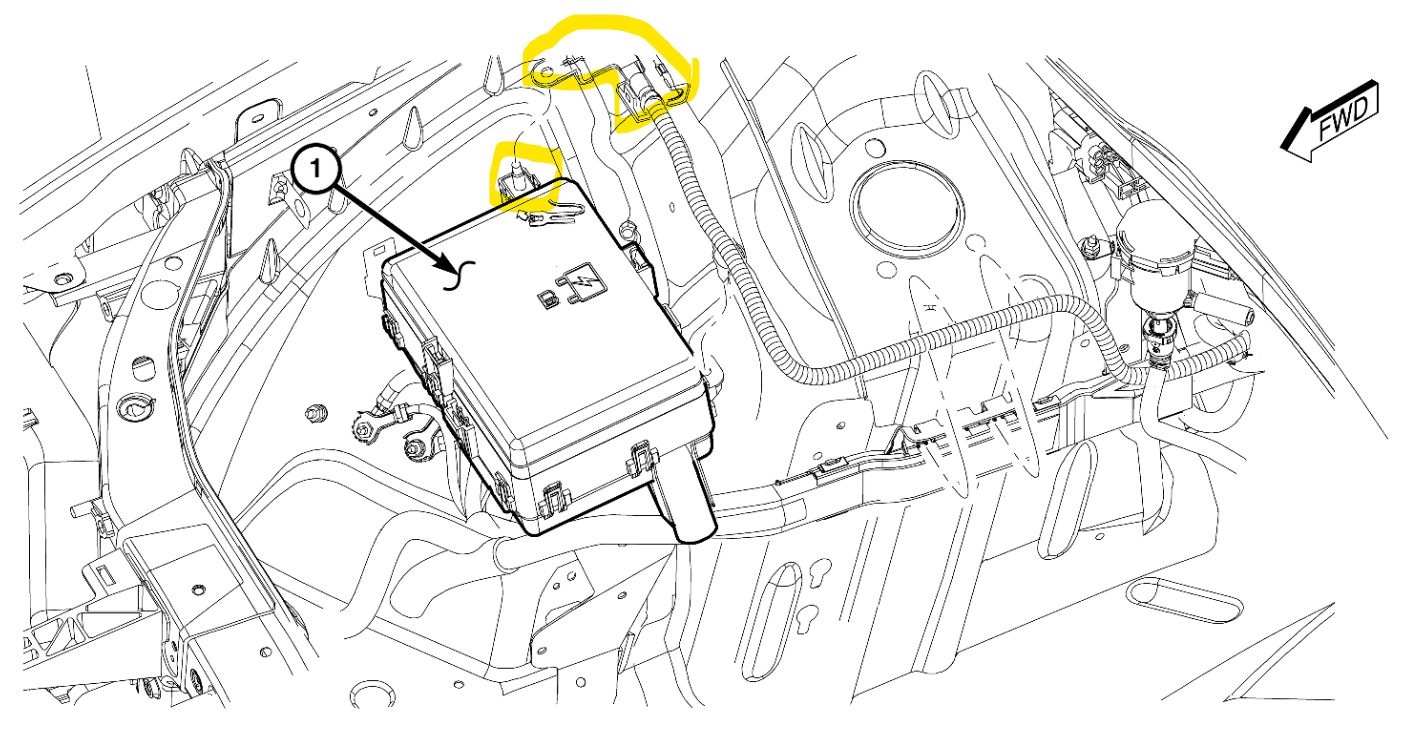 1

FWD