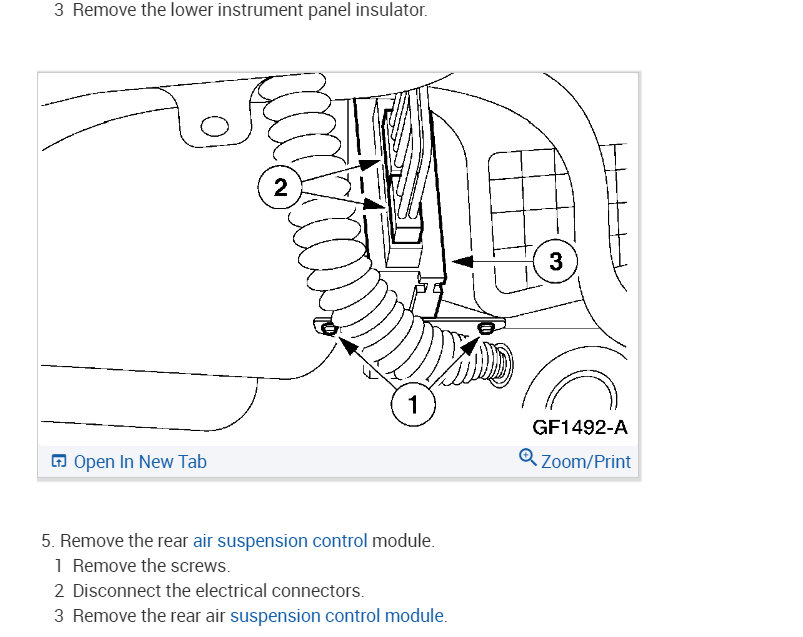 3 Remove the lower instrument panel insulator.

2
3
1
GF1492-A

Open In New Tab
Zoom/Print

5. Remove the rear air suspension control module.
1 Remove the screws.
2 Disconnect the electrical connectors.
3 Remove the rear air suspension control module.