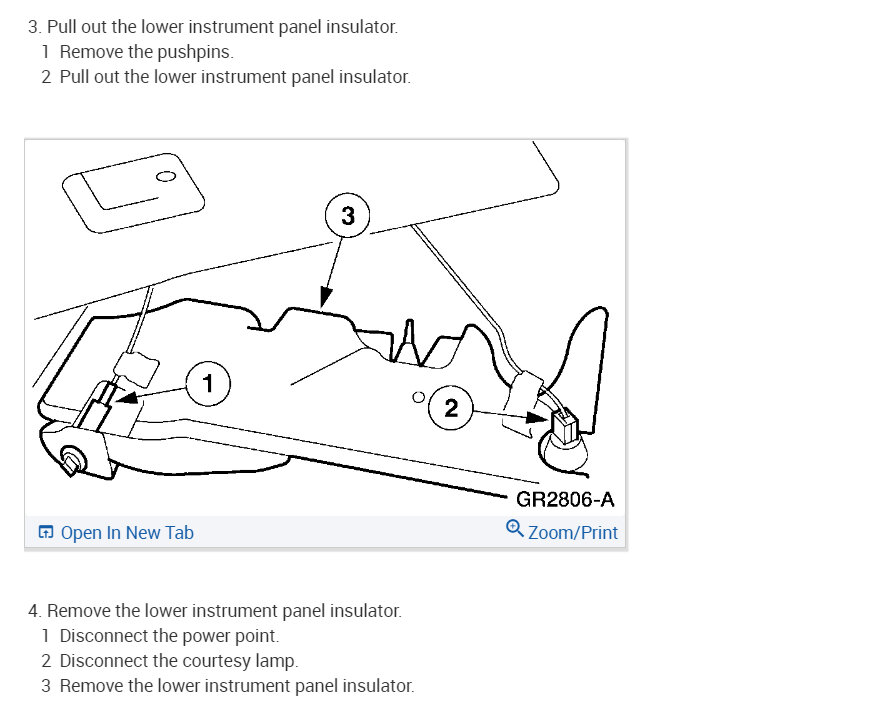 3. Pull out the lower instrument panel insulator.
1 Remove the pushpins.
2 Pull out the lower instrument panel insulator.

3

1

2

GR2806-A

Open In New Tab

Zoom/Print

4. Remove the lower instrument panel insulator.
1 Disconnect the power point.
2 Disconnect the courtesy lamp.
3 Remove the lower instrument panel insulator.