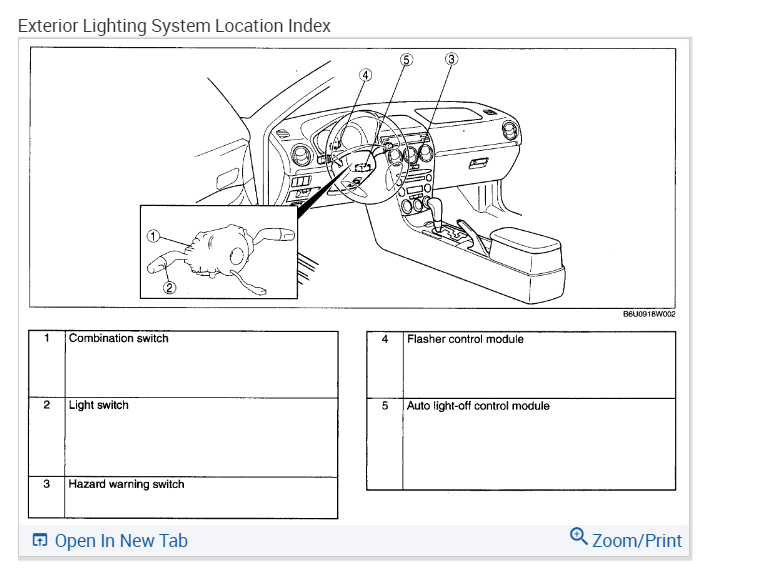 Exterior Lighting System Location Index

4
5
3
1
2

B6U0918W002

| 1 | Combination switch |
|---|---|
| 2 | Light switch |
| 3 | Hazard warning switch |

| 4 | Flasher control module |
|---|---|
| 5 | Auto light-off control module |

Open In New Tab

Zoom/Print