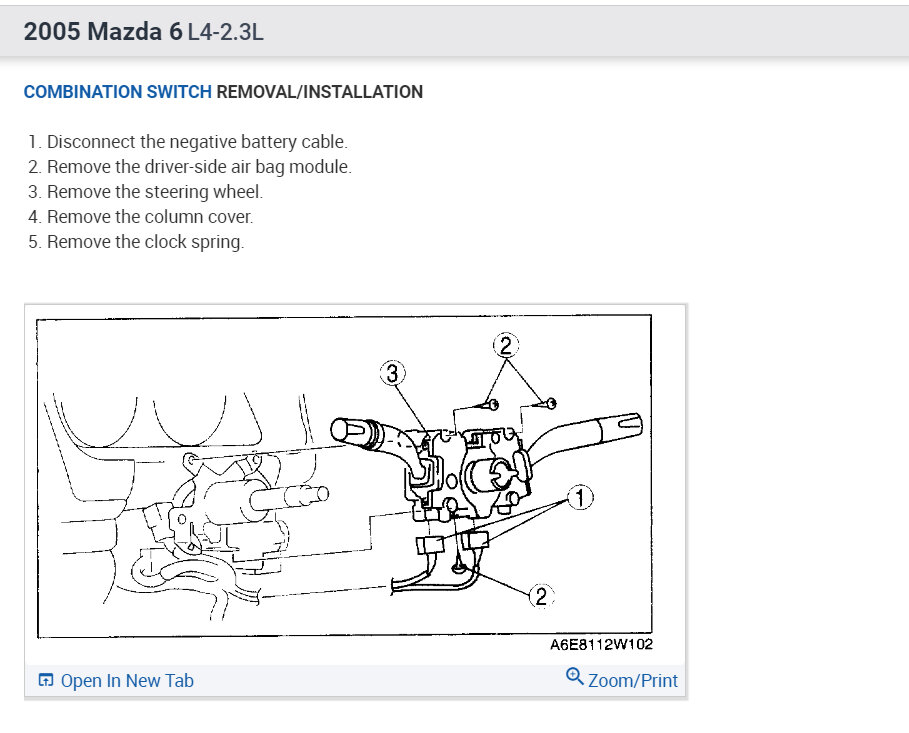 2005 Mazda 6 L4-2.3L

COMBINATION SWITCH REMOVAL/INSTALLATION

1. Disconnect the negative battery cable.
2. Remove the driver-side air bag module.
3. Remove the steering wheel.
4. Remove the column cover.
5. Remove the clock spring.

3
2
1
2
A6E8112W102

Open In New Tab
Zoom/Print