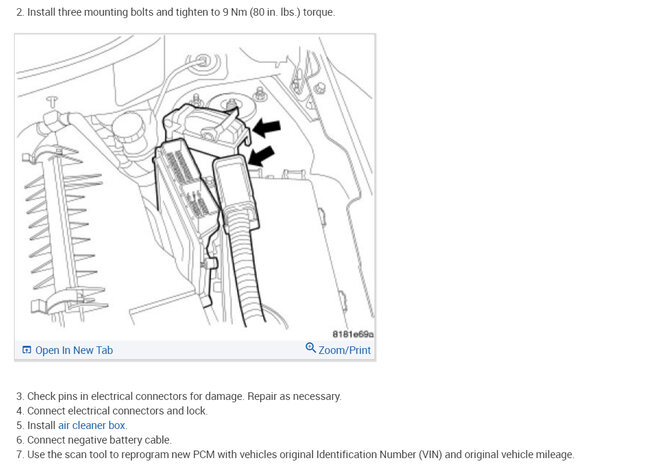 2. Install three mounting bolts and tighten to 9 Nm (80 in. lbs.) torque.

8181e69a

Open In New Tab

Zoom/Print

3. Check pins in electrical connectors for damage. Repair as necessary.
4. Connect electrical connectors and lock.
5. Install air cleaner box.
6. Connect negative battery cable.
7. Use the scan tool to reprogram new PCM with vehicles original Identification Number (VIN) and original vehicle mileage.