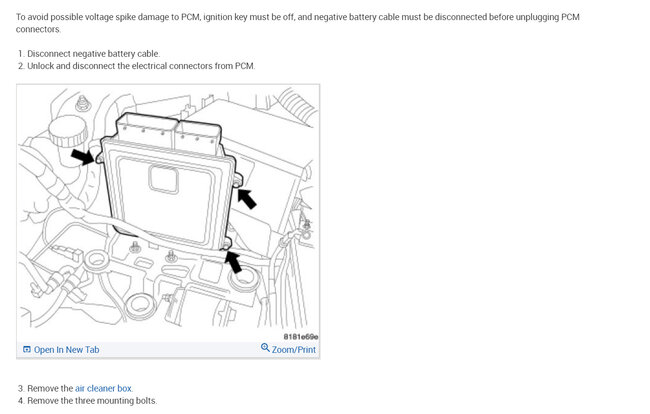 To avoid possible voltage spike damage to PCM, ignition key must be off, and negative battery cable must be disconnected before unplugging PCM connectors.

1. Disconnect negative battery cable.
2. Unlock and disconnect the electrical connectors from PCM.

8181e69e

Open In New Tab

Zoom/Print

3. Remove the air cleaner box.
4. Remove the three mounting bolts.