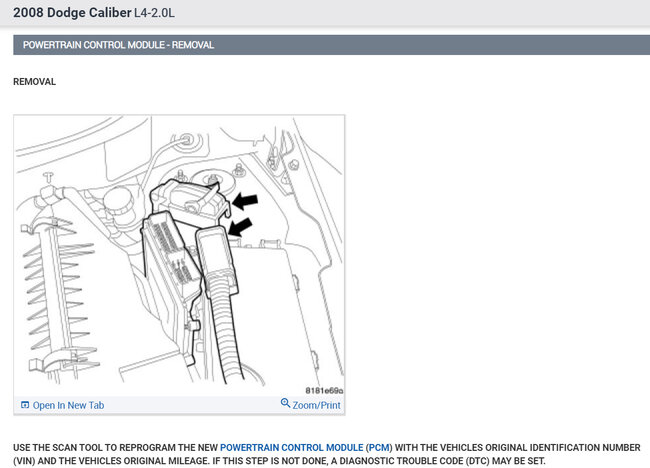 2008 Dodge Caliber L4-2.0L

POWERTRAIN CONTROL MODULE - REMOVAL

REMOVAL

8181e69a

Open In New Tab

Zoom/Print

USE THE SCAN TOOL TO REPROGRAM THE NEW POWERTRAIN CONTROL MODULE (PCM) WITH THE VEHICLES ORIGINAL IDENTIFICATION NUMBER (VIN) AND THE VEHICLES ORIGINAL MILEAGE. IF THIS STEP IS NOT DONE, A DIAGNOSTIC TROUBLE CODE (DTC) MAY BE SET.