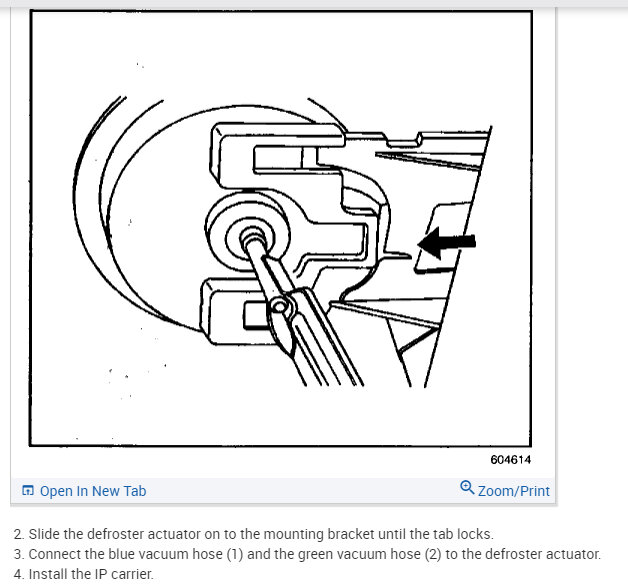 604614

Open In New Tab

Zoom/Print

2. Slide the defroster actuator on to the mounting bracket until the tab locks.
3. Connect the blue vacuum hose (1) and the green vacuum hose (2) to the defroster actuator.
4. Install the IP carrier.