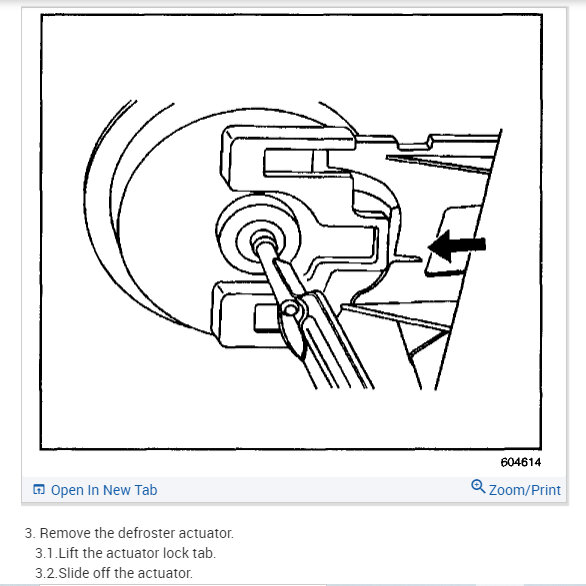 604614

Open In New Tab

Zoom/Print

3. Remove the defroster actuator.

3.1.Lift the actuator lock tab.

3.2.Slide off the actuator.