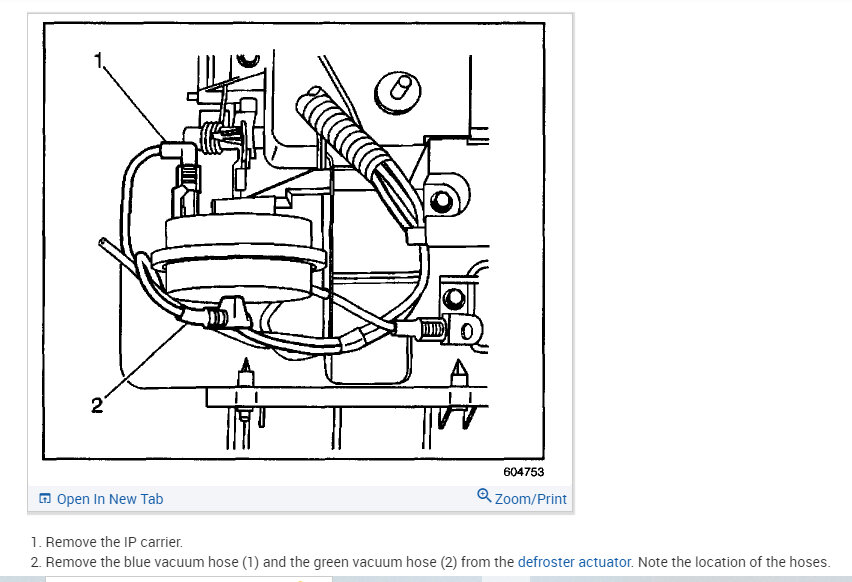 1

2

604753

Open In New Tab

Zoom/Print

1. Remove the IP carrier.

2. Remove the blue vacuum hose (1) and the green vacuum hose (2) from the defroster actuator. Note the location of the hoses.