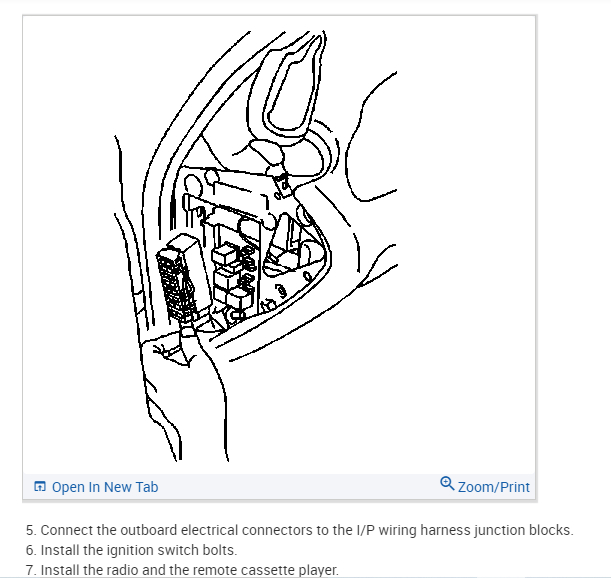 Open In New Tab

Zoom/Print

5. Connect the outboard electrical connectors to the I/P wiring harness junction blocks.
6. Install the ignition switch bolts.
7. Install the radio and the remote cassette player.