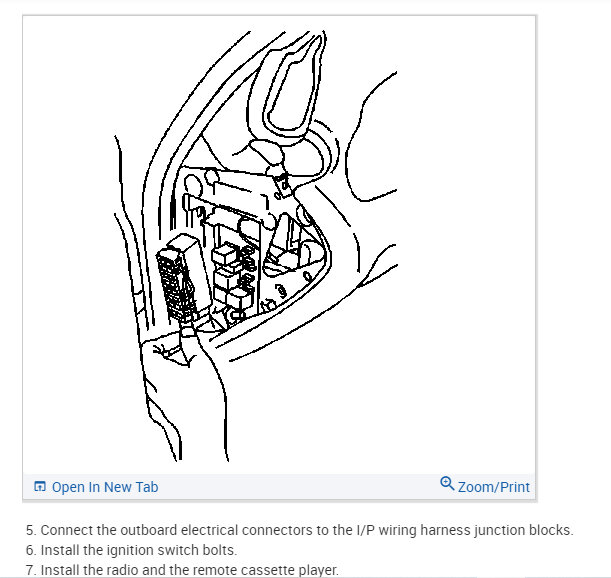 Open In New Tab
Zoom/Print

5. Connect the outboard electrical connectors to the I/P wiring harness junction blocks.
6. Install the ignition switch bolts.
7. Install the radio and the remote cassette player.