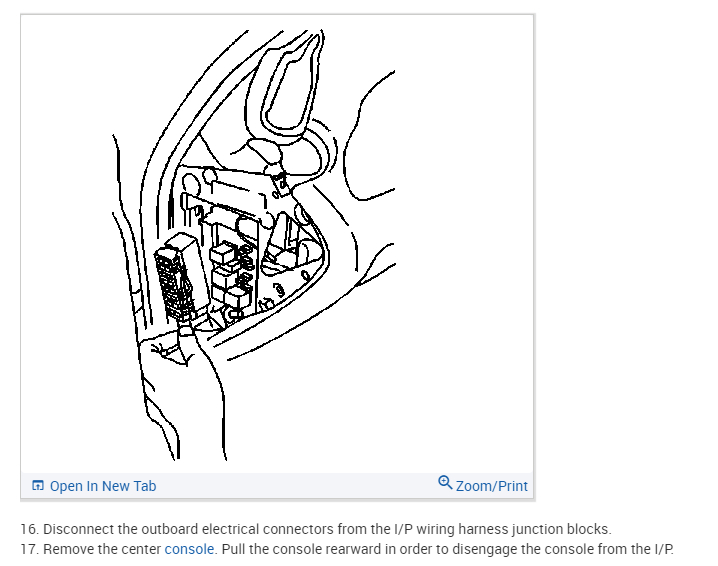 Open In New Tab

Zoom/Print

16. Disconnect the outboard electrical connectors from the I/P wiring harness junction blocks.
17. Remove the center console. Pull the console rearward in order to disengage the console from the I/P.