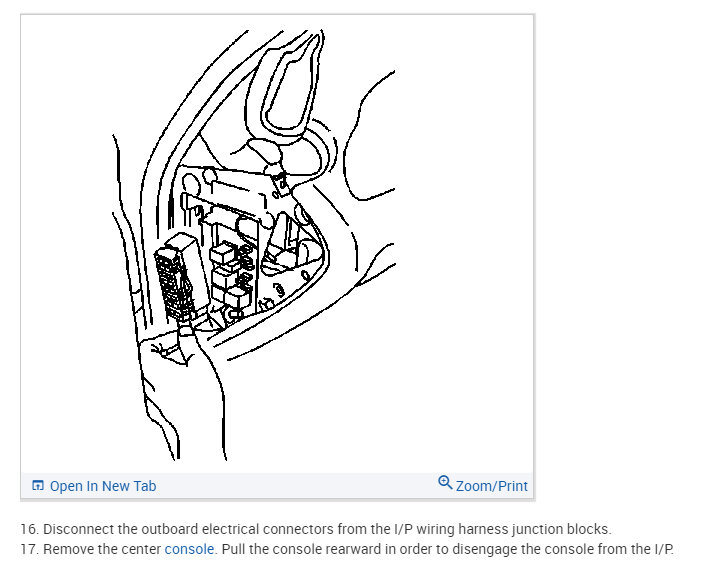 Open In New Tab
Zoom/Print

16. Disconnect the outboard electrical connectors from the I/P wiring harness junction blocks.
17. Remove the center console. Pull the console rearward in order to disengage the console from the I/P.