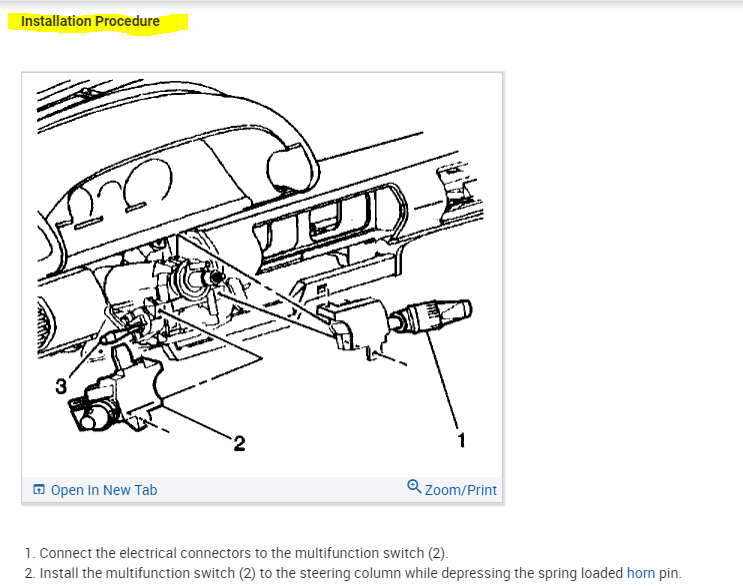 Installation Procedure

3

2

1

Open In New Tab

Zoom/Print

1. Connect the electrical connectors to the multifunction switch (2).
2. Install the multifunction switch (2) to the steering column while depressing the spring loaded horn pin.