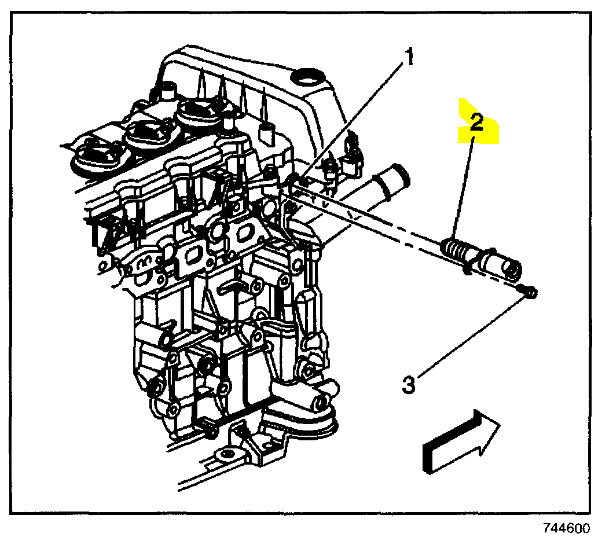 1
2
3
744600