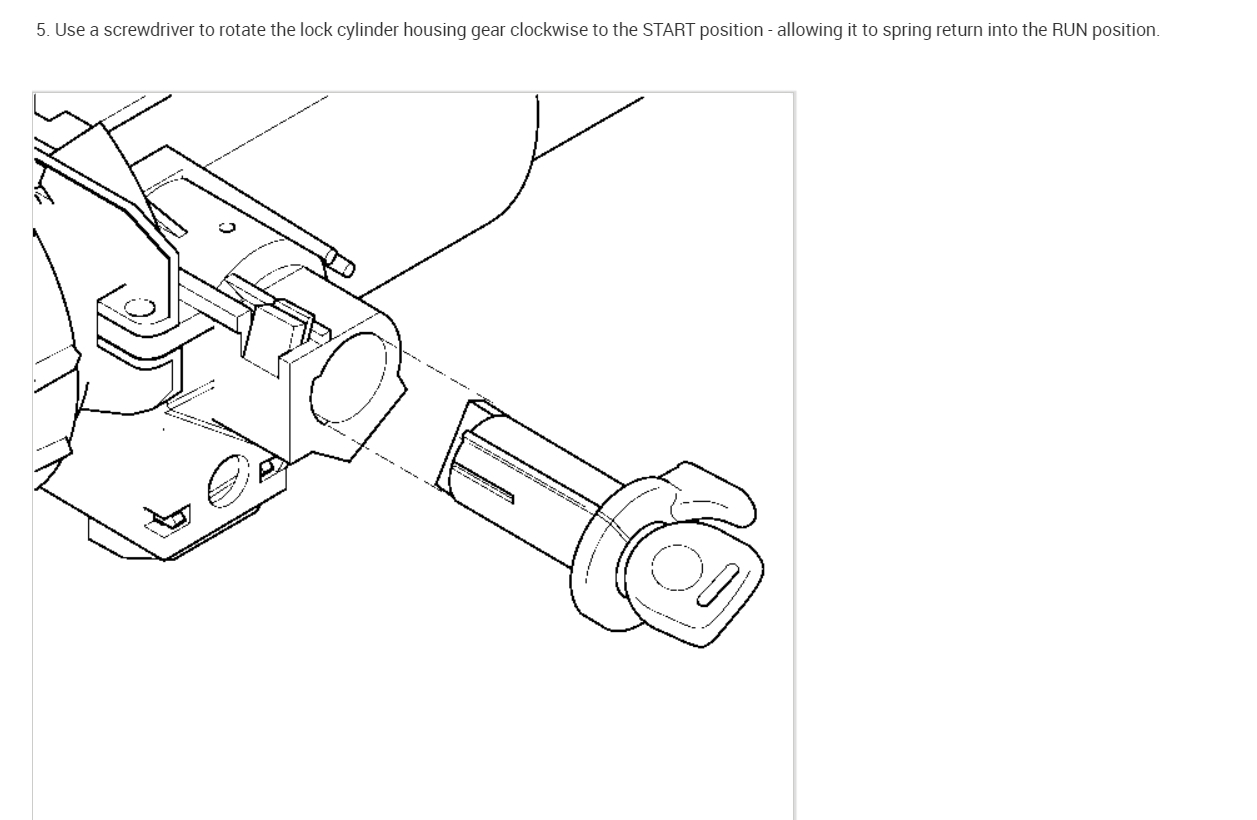 5. Use a screwdriver to rotate the lock cylinder housing gear clockwise to the START position - allowing it to spring return into the RUN position.