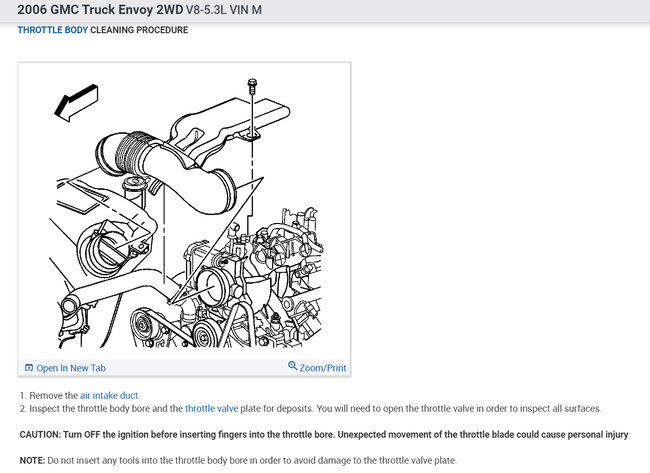 2006 GMC Truck Envoy 2WD V8-5.3L VIN M

THROTTLE BODY CLEANING PROCEDURE

Open In New Tab

Zoom/Print

1. Remove the air intake duct.
2. Inspect the throttle body bore and the throttle valve plate for deposits. You will need to open the throttle valve in order to inspect all surfaces.

CAUTION: Turn OFF the ignition before inserting fingers into the throttle bore. Unexpected movement of the throttle blade could cause personal injury.

NOTE: Do not insert any tools into the throttle body bore in order to avoid damage to the throttle valve plate.