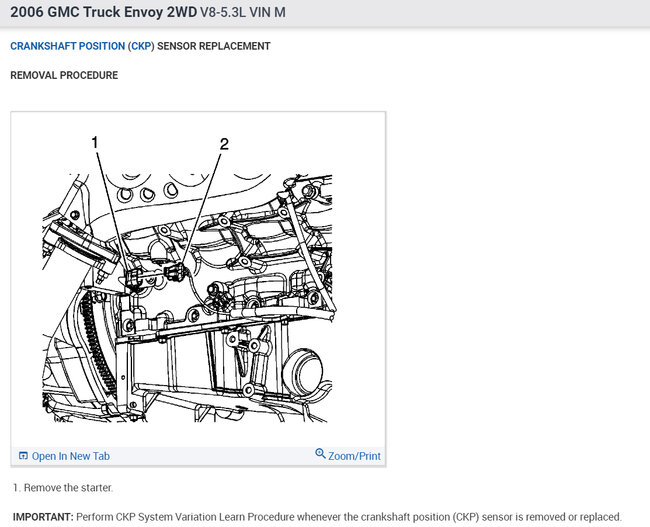 2006 GMC Truck Envoy 2WD V8-5.3L VIN M

CRANKSHAFT POSITION (CKP) SENSOR REPLACEMENT

REMOVAL PROCEDURE

1

2

Open In New Tab

Zoom/Print

1. Remove the starter.

IMPORTANT: Perform CKP System Variation Learn Procedure whenever the crankshaft position (CKP) sensor is removed or replaced.