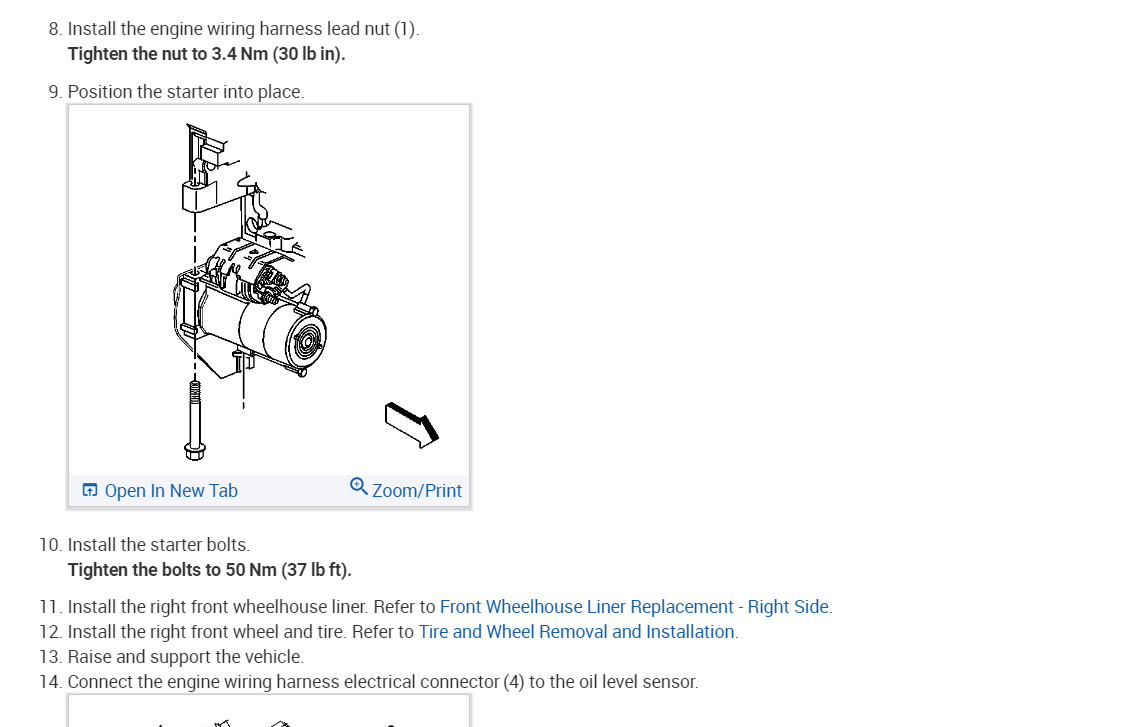 8. Install the engine wiring harness lead nut (1).
Tighten the nut to 3.4 Nm (30 lb in).

9. Position the starter into place.

Open In New Tab
Zoom/Print

10. Install the starter bolts.
Tighten the bolts to 50 Nm (37 lb ft).

11. Install the right front wheelhouse liner. Refer to Front Wheelhouse Liner Replacement - Right Side.
12. Install the right front wheel and tire. Refer to Tire and Wheel Removal and Installation.
13. Raise and support the vehicle.
14. Connect the engine wiring harness electrical connector (4) to the oil level sensor.