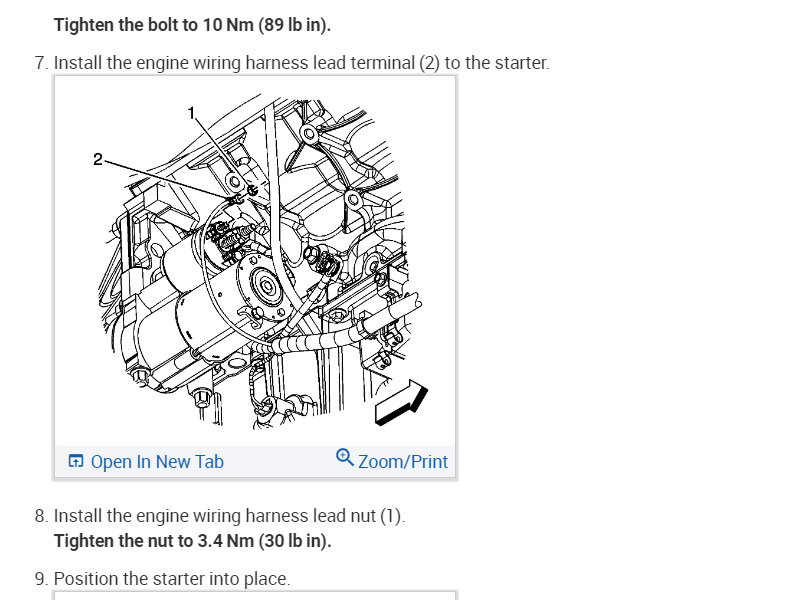 Tighten the bolt to 10 Nm (89 lb in).

7. Install the engine wiring harness lead terminal (2) to the starter.

1

2

Open In New Tab

Zoom/Print

8. Install the engine wiring harness lead nut (1).
Tighten the nut to 3.4 Nm (30 lb in).

9. Position the starter into place.