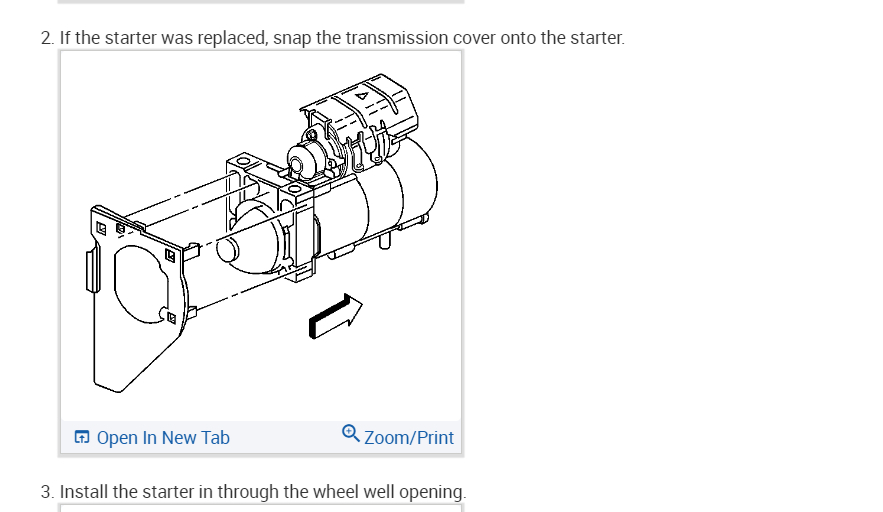 2. If the starter was replaced, snap the transmission cover onto the starter.

Open In New Tab
Zoom/Print

3. Install the starter in through the wheel well opening.