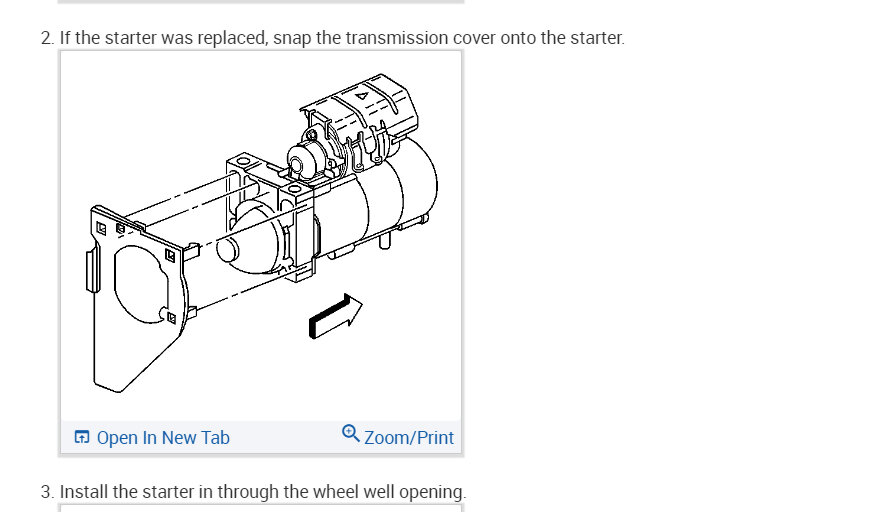 2. If the starter was replaced, snap the transmission cover onto the starter.

Open In New Tab

Zoom/Print

3. Install the starter in through the wheel well opening.