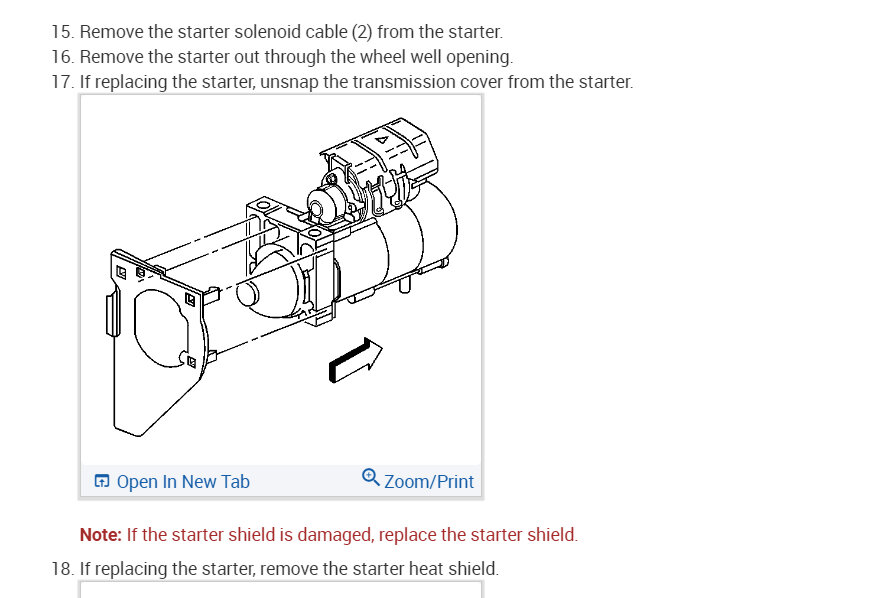 15. Remove the starter solenoid cable (2) from the starter.
16. Remove the starter out through the wheel well opening.
17. If replacing the starter, unsnap the transmission cover from the starter.

Open In New Tab
Zoom/Print

Note: If the starter shield is damaged, replace the starter shield.

18. If replacing the starter, remove the starter heat shield.