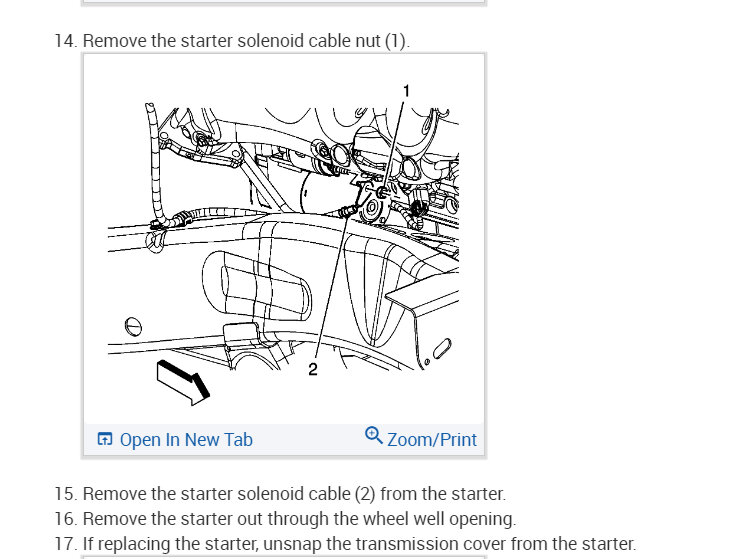 14. Remove the starter solenoid cable nut (1).

1

2

Open In New Tab

Zoom/Print

15. Remove the starter solenoid cable (2) from the starter.
16. Remove the starter out through the wheel well opening.
17. If replacing the starter, unsnap the transmission cover from the starter.