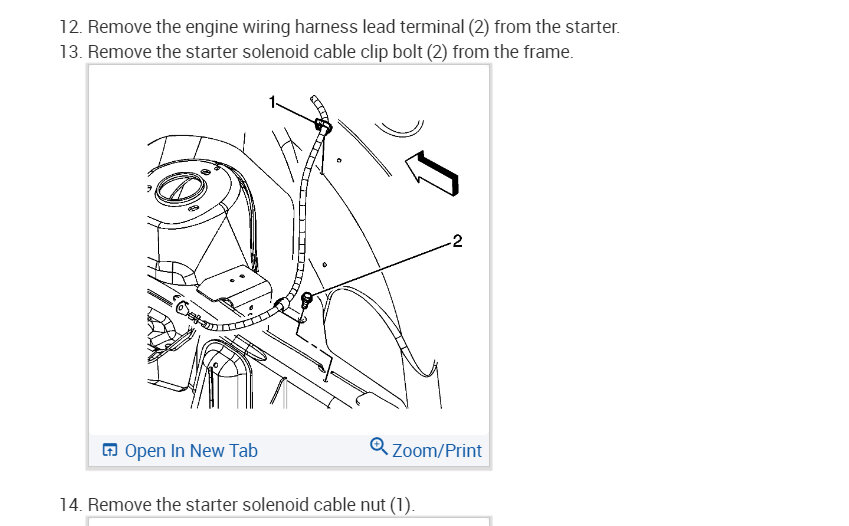 12. Remove the engine wiring harness lead terminal (2) from the starter.
13. Remove the starter solenoid cable clip bolt (2) from the frame.

1

2

Open In New Tab

Zoom/Print

14. Remove the starter solenoid cable nut (1).