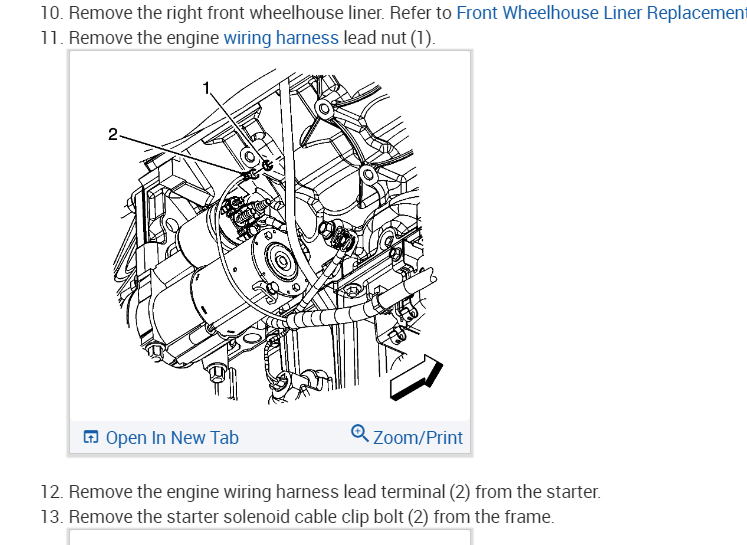 10. Remove the right front wheelhouse liner. Refer to Front Wheelhouse Liner Replacement
11. Remove the engine wiring harness lead nut (1).

1

2

Open In New Tab Zoom/Print

12. Remove the engine wiring harness lead terminal (2) from the starter.
13. Remove the starter solenoid cable clip bolt (2) from the frame.