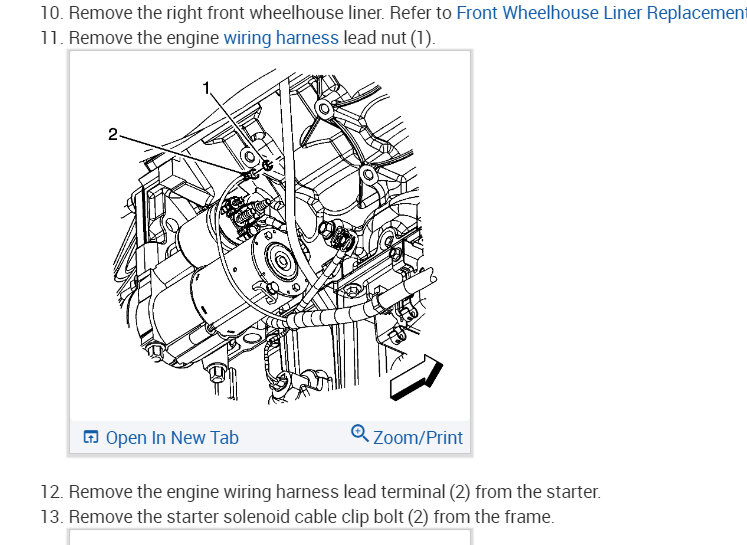 10. Remove the right front wheelhouse liner. Refer to Front Wheelhouse Liner Replacement
11. Remove the engine wiring harness lead nut (1).

1

2

Open In New Tab

Zoom/Print

12. Remove the engine wiring harness lead terminal (2) from the starter.
13. Remove the starter solenoid cable clip bolt (2) from the frame.