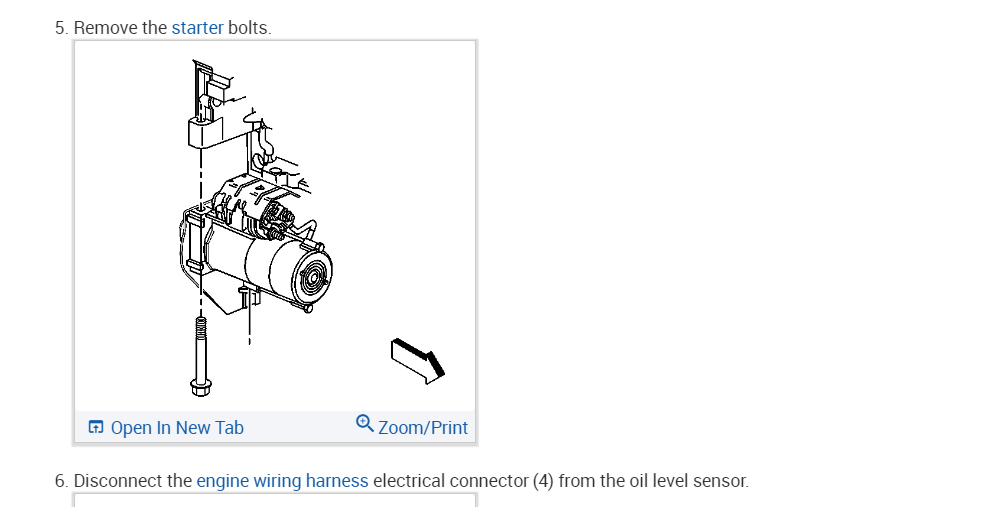 5. Remove the starter bolts.

Open In New Tab

Zoom/Print

6. Disconnect the engine wiring harness electrical connector (4) from the oil level sensor.