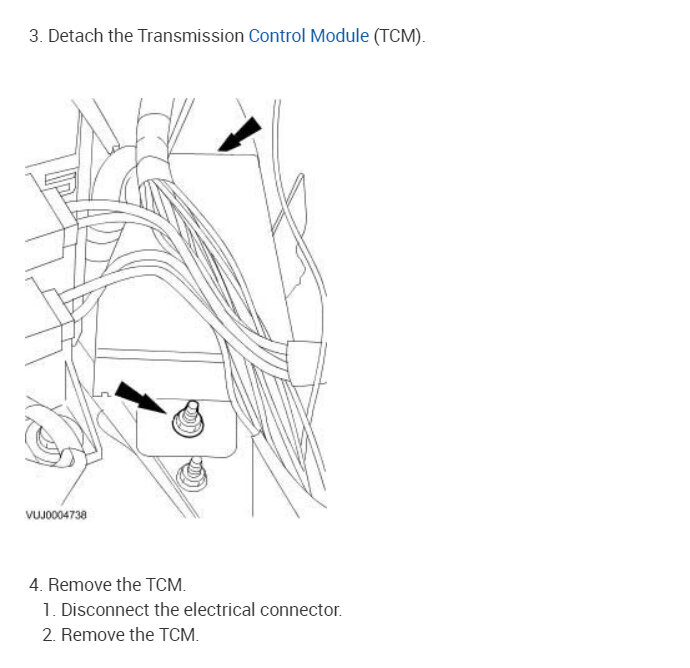 3. Detach the Transmission Control Module (TCM).

VUJ0004738

4. Remove the TCM.
1. Disconnect the electrical connector.
2. Remove the TCM.