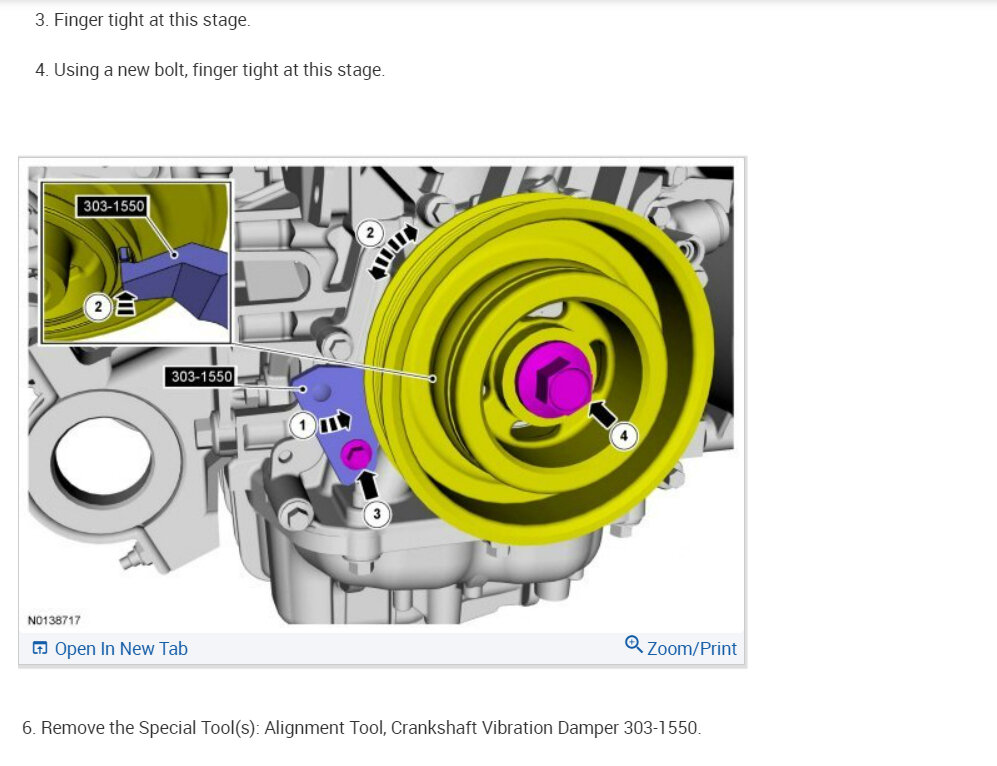 3. Finger tight at this stage.

4. Using a new bolt, finger tight at this stage.

303-1550

2

2

303-1550

1

3

4

N0138717

Open In New Tab

Zoom/Print

6. Remove the Special Tool(s): Alignment Tool, Crankshaft Vibration Damper 303-1550.