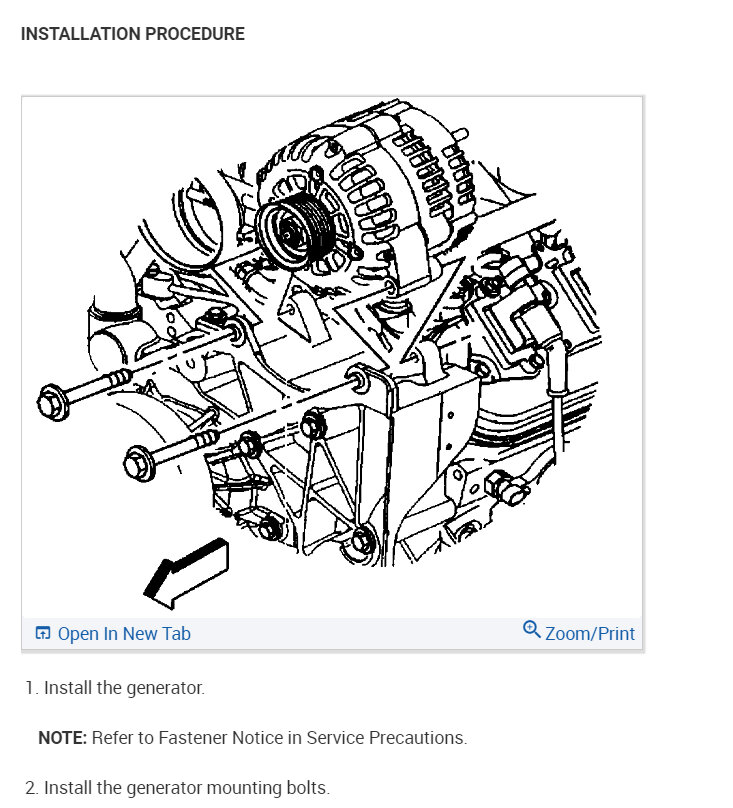 INSTALLATION PROCEDURE

Open In New Tab

Zoom/Print

1. Install the generator.

NOTE: Refer to Fastener Notice in Service Precautions.

2. Install the generator mounting bolts.