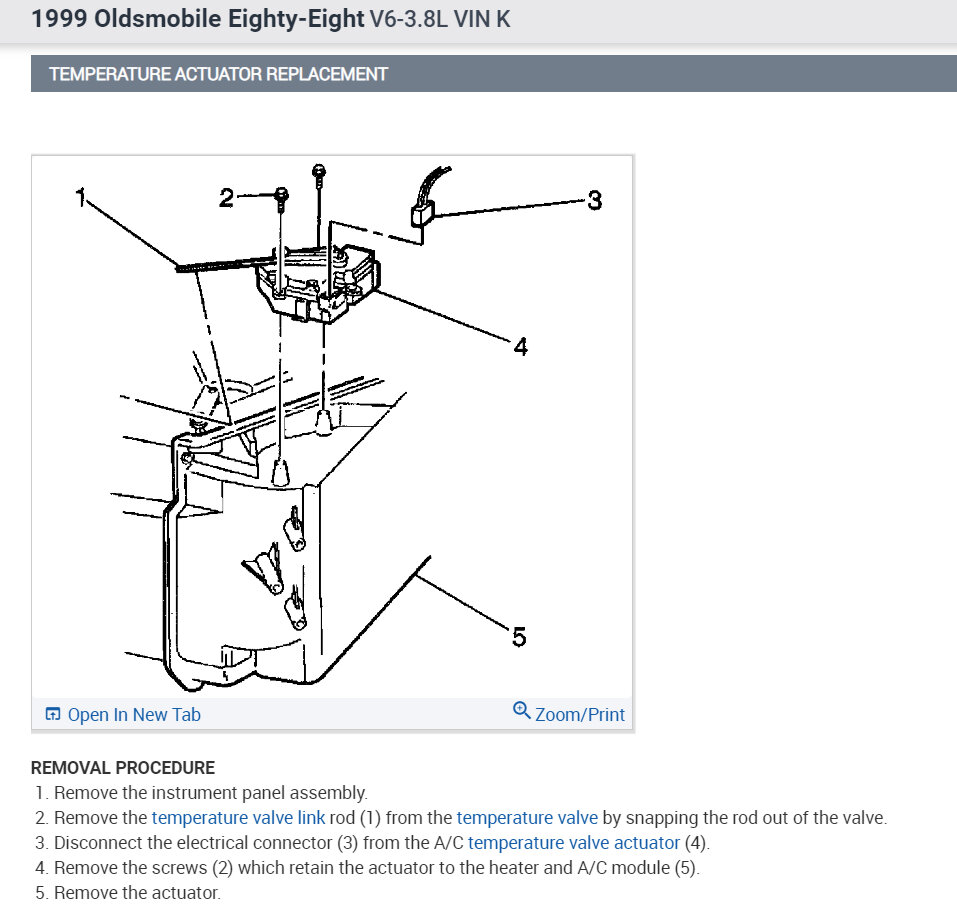 1999 Oldsmobile Eighty-Eight V6-3.8L VIN K

TEMPERATURE ACTUATOR REPLACEMENT

1
2
3
4
5

Open In New Tab
Zoom/Print

REMOVAL PROCEDURE

1. Remove the instrument panel assembly.
2. Remove the temperature valve link rod (1) from the temperature valve by snapping the rod out of the valve.
3. Disconnect the electrical connector (3) from the A/C temperature valve actuator (4).
4. Remove the screws (2) which retain the actuator to the heater and A/C module (5).
5. Remove the actuator.