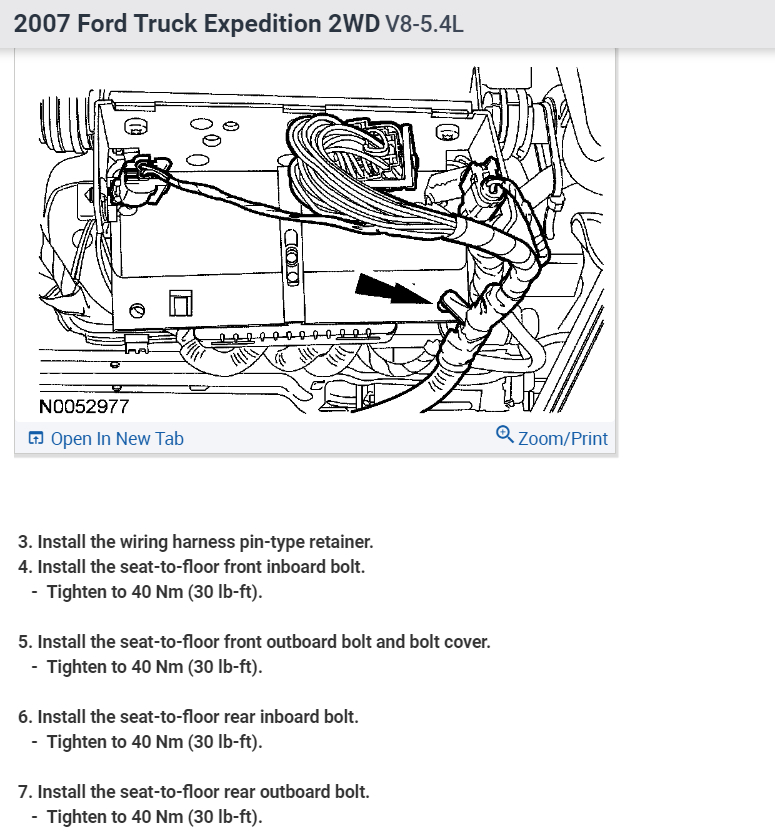 2007 Ford Truck Expedition 2WD V8-5.4L

N0052977

Open In New Tab

Zoom/Print

3. Install the wiring harness pin-type retainer.
4. Install the seat-to-floor front inboard bolt.
- Tighten to 40 Nm (30 lb-ft).

5. Install the seat-to-floor front outboard bolt and bolt cover.
- Tighten to 40 Nm (30 lb-ft).

6. Install the seat-to-floor rear inboard bolt.
- Tighten to 40 Nm (30 lb-ft).

7. Install the seat-to-floor rear outboard bolt.
- Tighten to 40 Nm (30 lb-ft).