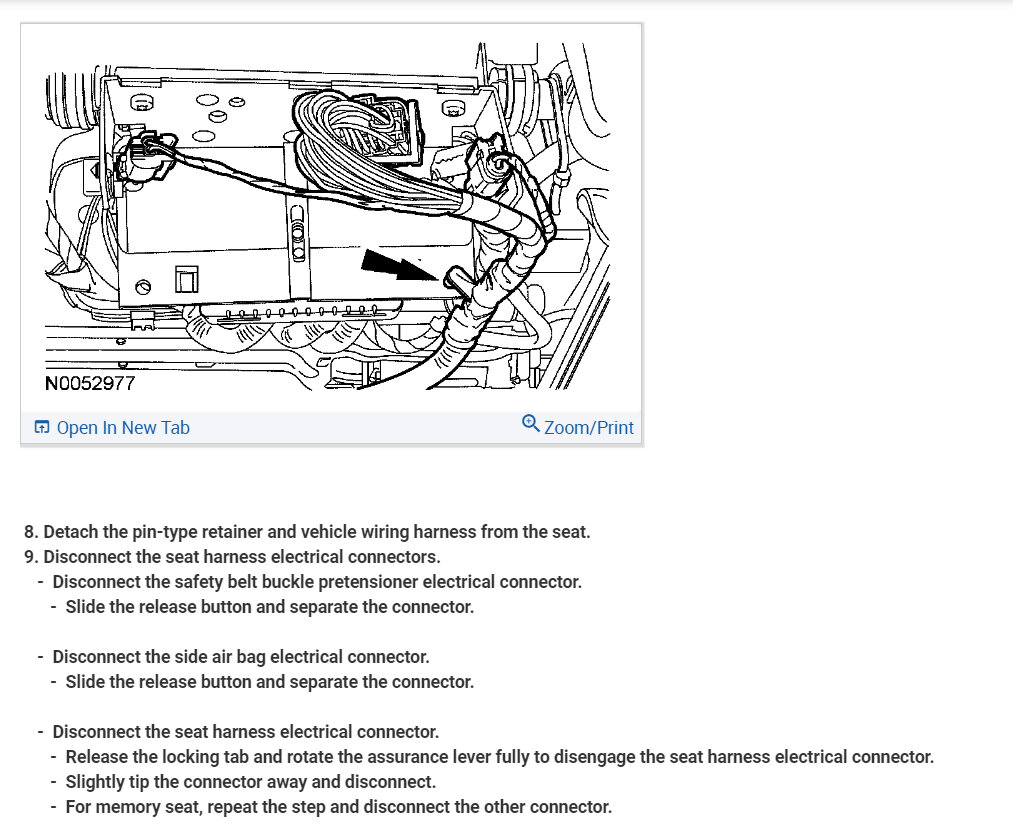 N0052977

Open In New Tab

Zoom/Print

8. Detach the pin-type retainer and vehicle wiring harness from the seat.
9. Disconnect the seat harness electrical connectors.
- Disconnect the safety belt buckle pretensioner electrical connector.
- Slide the release button and separate the connector.

- Disconnect the side air bag electrical connector.
- Slide the release button and separate the connector.

- Disconnect the seat harness electrical connector.
- Release the locking tab and rotate the assurance lever fully to disengage the seat harness electrical connector.
- Slightly tip the connector away and disconnect.
- For memory seat, repeat the step and disconnect the other connector.