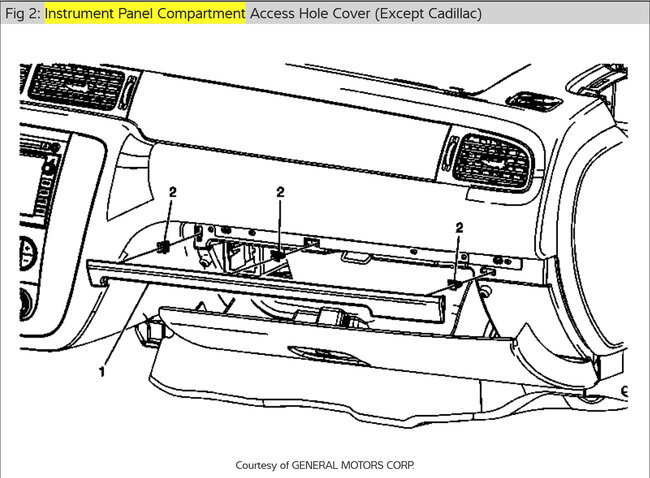 Fig 2: Instrument Panel Compartment Access Hole Cover (Except Cadillac)

2
2
2
1

Courtesy of GENERAL MOTORS CORP.