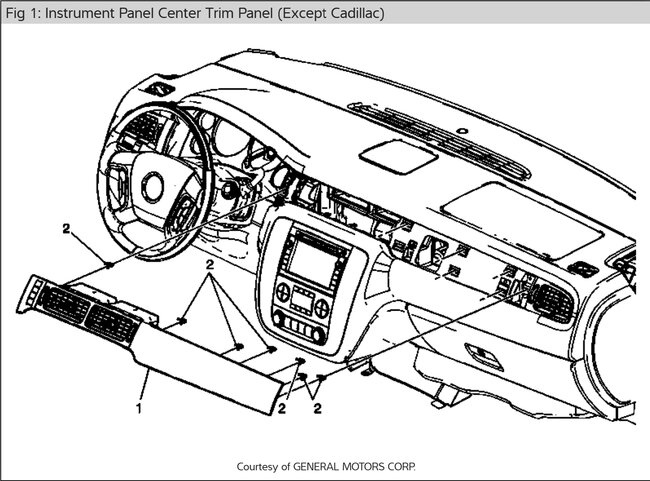 Fig 1: Instrument Panel Center Trim Panel (Except Cadillac)

2

2

1

2

2

Courtesy of GENERAL MOTORS CORP.