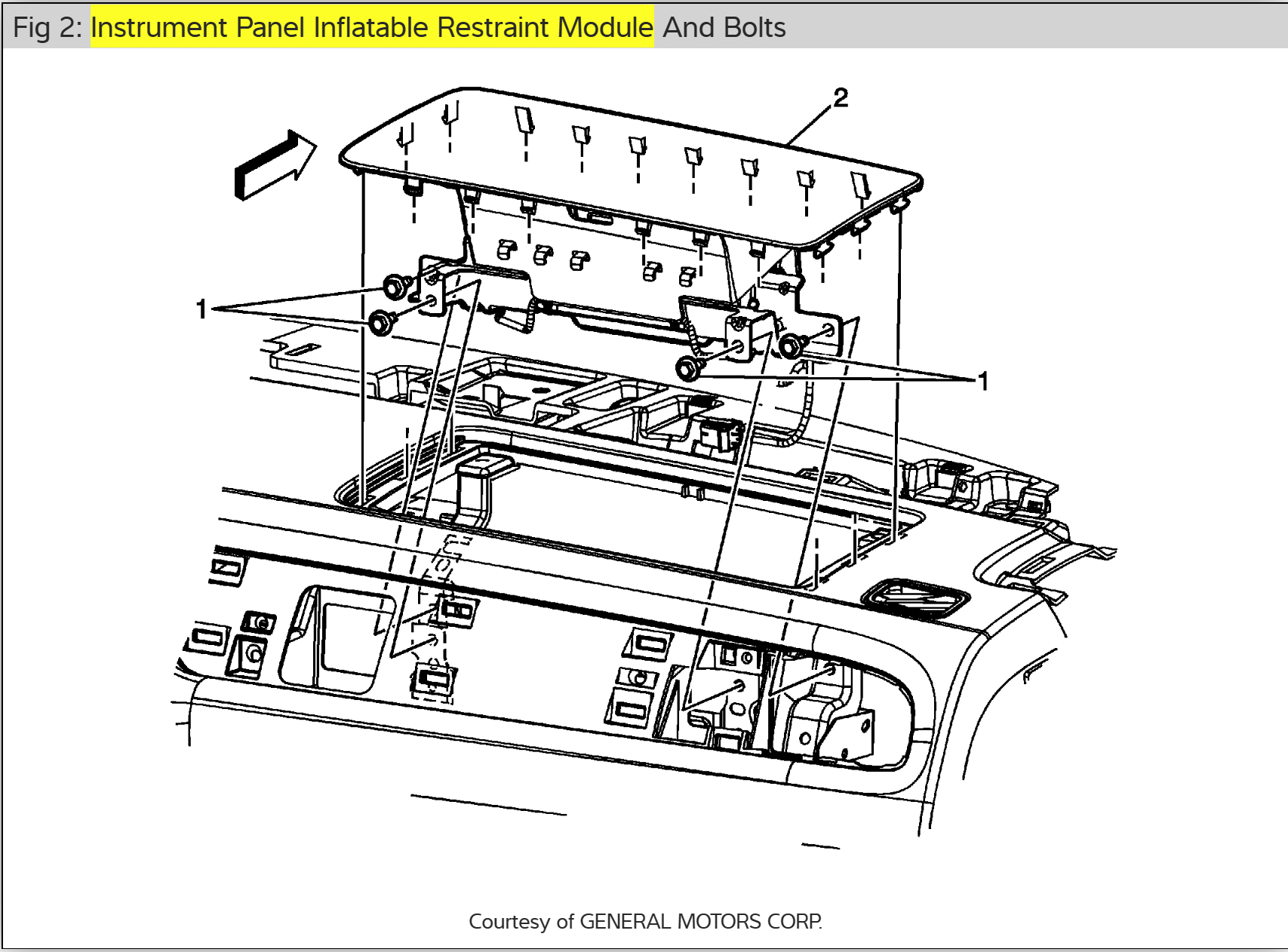 Fig 2: Instrument Panel Inflatable Restraint Module And Bolts

2

1

1

Courtesy of GENERAL MOTORS CORP.