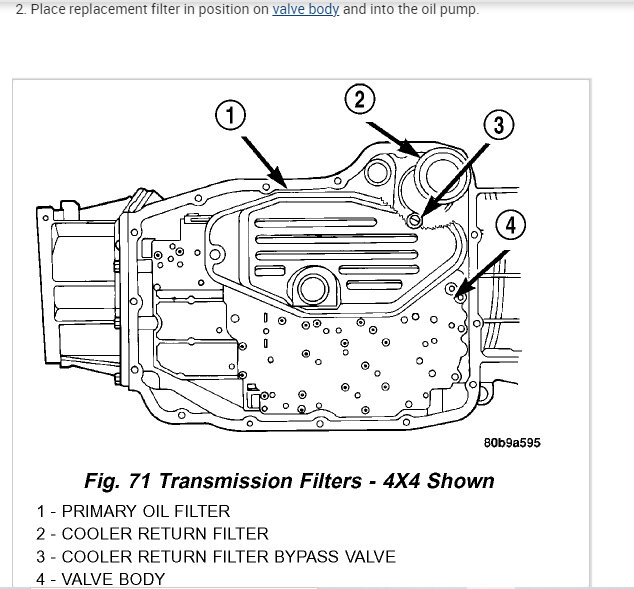 2. Place replacement filter in position on valve body and into the oil pump.

1

2

3

4

80b9a595

Fig. 71 Transmission Filters - 4X4 Shown

1 - PRIMARY OIL FILTER
2 - COOLER RETURN FILTER
3 - COOLER RETURN FILTER BYPASS VALVE
4 - VALVE BODY