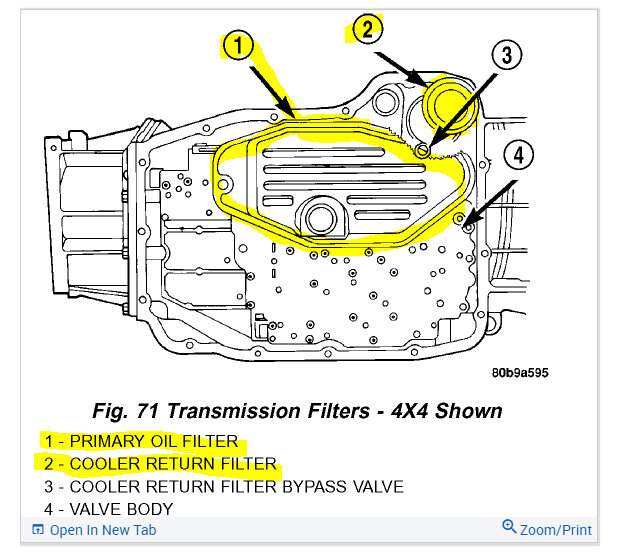 1

2

3

4

80b9a595

Fig. 71 Transmission Filters - 4X4 Shown

1 - PRIMARY OIL FILTER
2 - COOLER RETURN FILTER
3 - COOLER RETURN FILTER BYPASS VALVE
4 - VALVE BODY

Open In New Tab

Zoom/Print