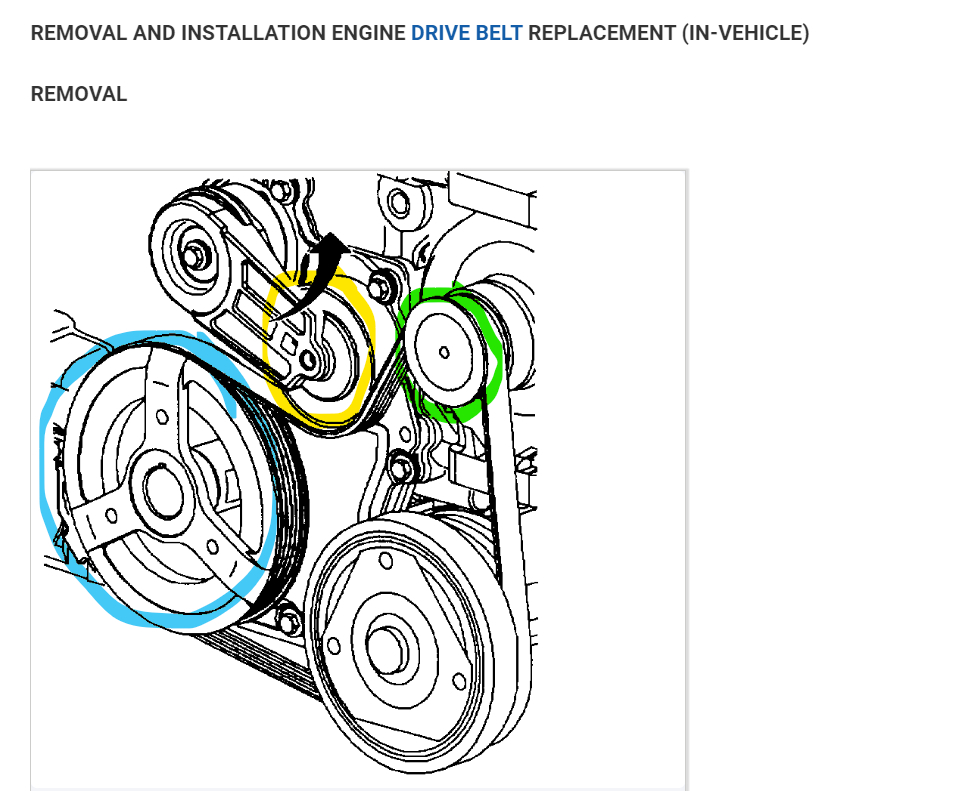 REMOVAL AND INSTALLATION ENGINE DRIVE BELT REPLACEMENT (IN-VEHICLE)

REMOVAL