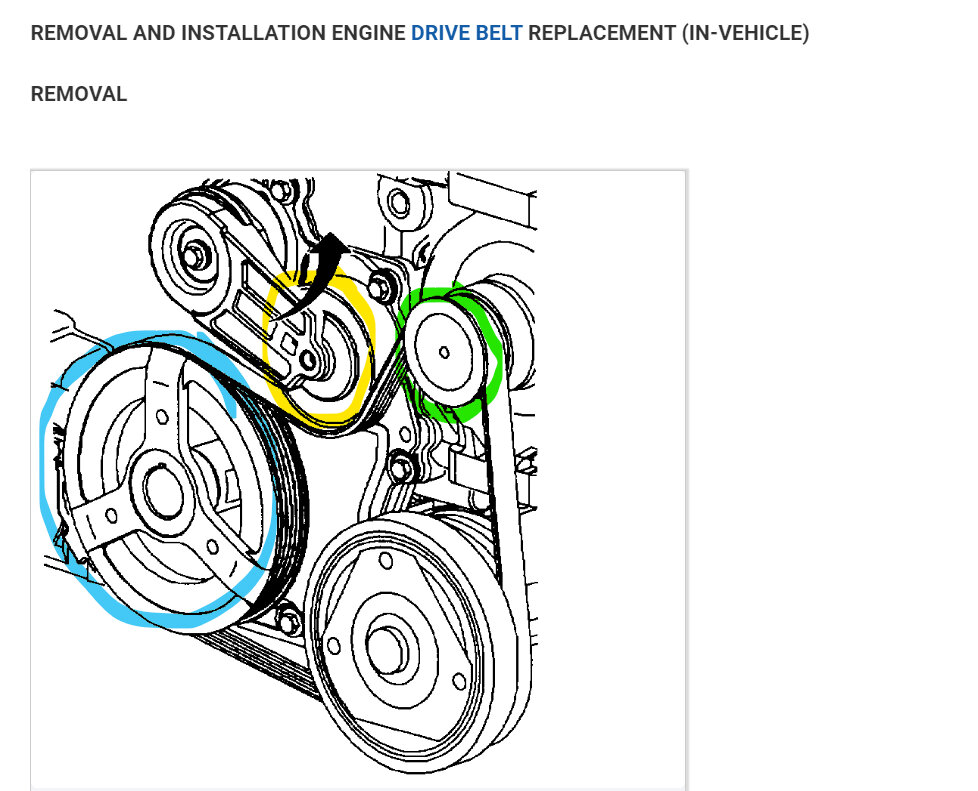 REMOVAL AND INSTALLATION ENGINE DRIVE BELT REPLACEMENT (IN-VEHICLE)

REMOVAL