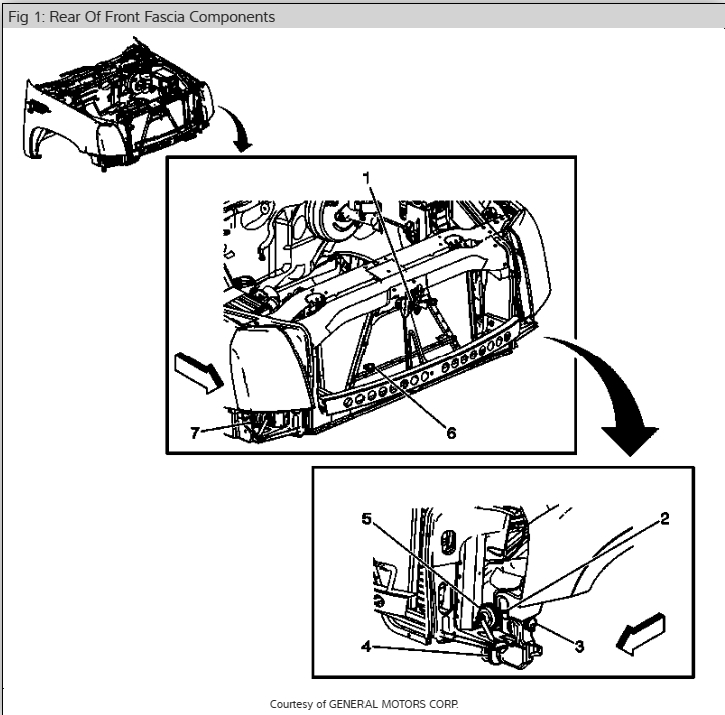 Fig 1: Rear Of Front Fascia Components

1

7

6

5

2

4

3

Courtesy of GENERAL MOTORS CORP.