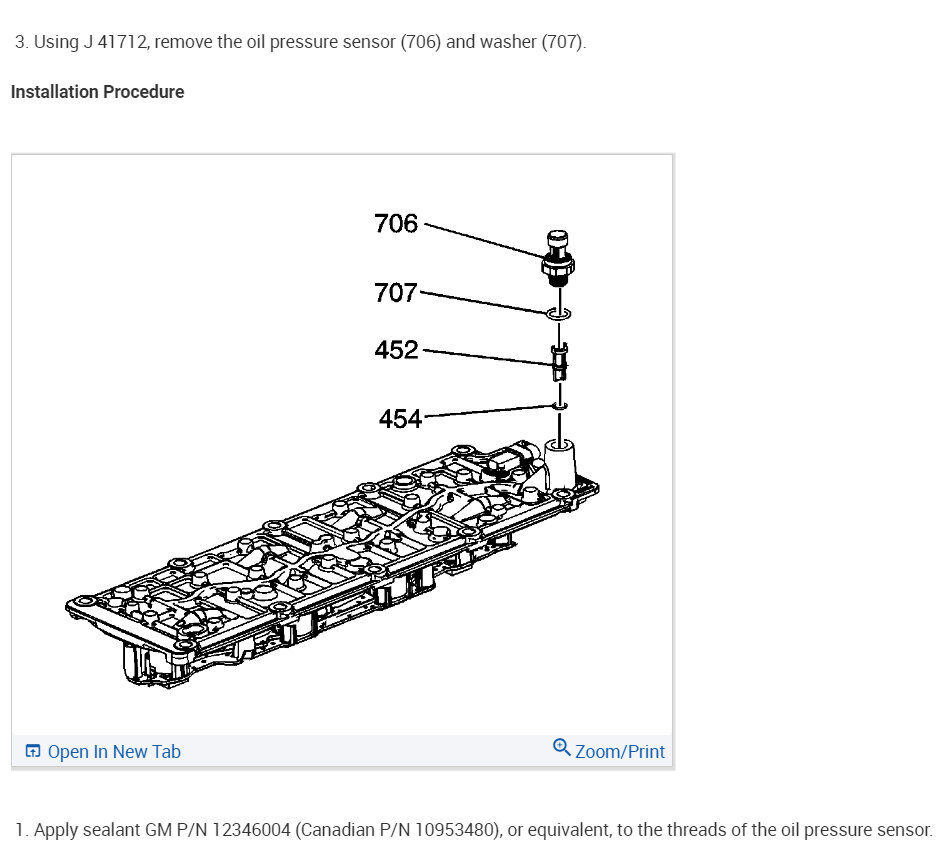 3. Using J 41712, remove the oil pressure sensor (706) and washer (707).

Installation Procedure

706
707
452
454

Open In New Tab
Zoom/Print

1. Apply sealant GM P/N 12346004 (Canadian P/N 10953480), or equivalent, to the threads of the oil pressure sensor.