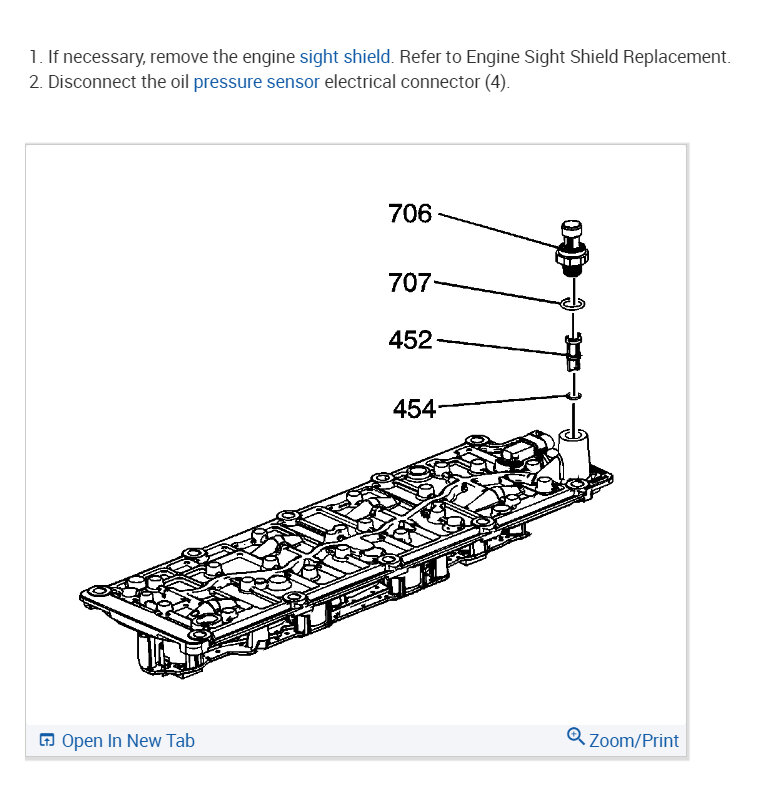 1. If necessary, remove the engine sight shield. Refer to Engine Sight Shield Replacement.
2. Disconnect the oil pressure sensor electrical connector (4).

706
707
452
454

Open In New Tab
Zoom/Print