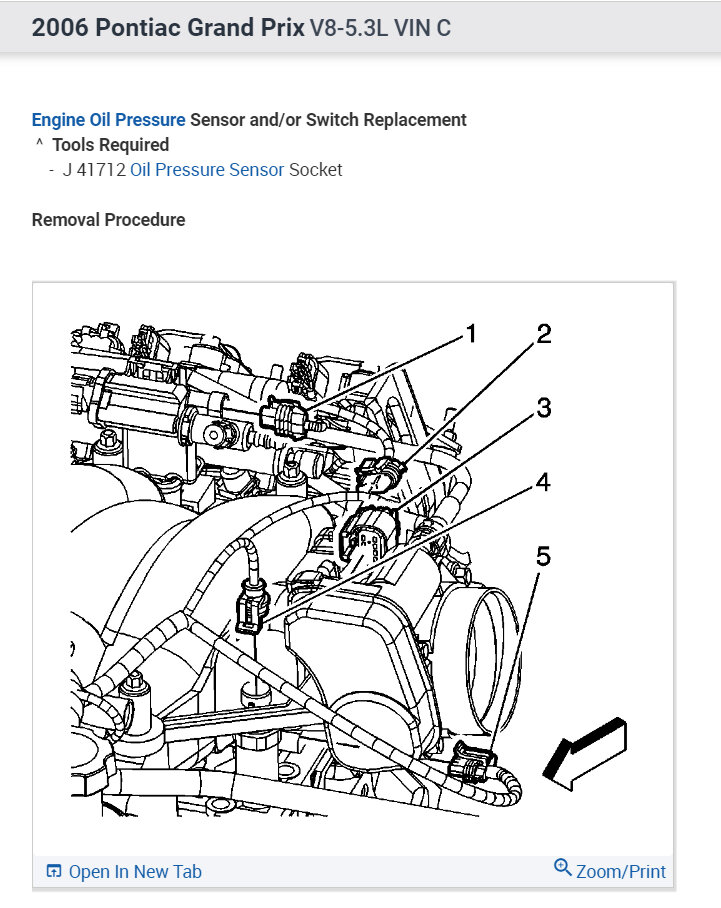 2006 Pontiac Grand Prix V8-5.3L VIN C

Engine Oil Pressure Sensor and/or Switch Replacement
^ Tools Required
- J 41712 Oil Pressure Sensor Socket

Removal Procedure

1
2
3
4
5

Open In New Tab
Zoom/Print