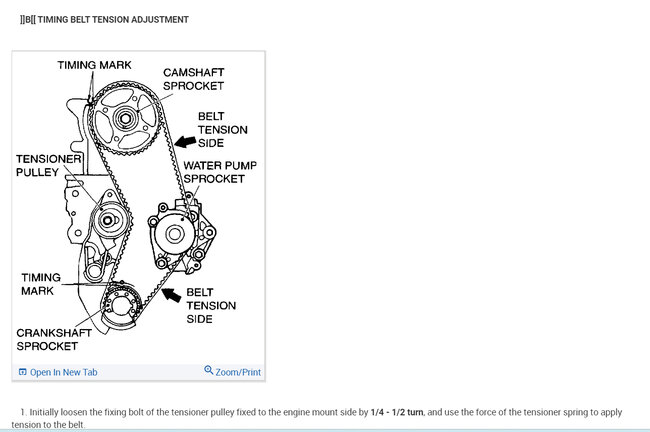 ]]B[[ TIMING BELT TENSION ADJUSTMENT

TIMING MARK
CAMSHAFT SPROCKET
BELT TENSION SIDE
TENSIONER PULLEY
WATER PUMP SPROCKET
TIMING MARK
BELT TENSION SIDE
CRANKSHAFT SPROCKET

Open In New Tab
Zoom/Print

1. Initially loosen the fixing bolt of the tensioner pulley fixed to the engine mount side by 1/4 - 1/2 turn, and use the force of the tensioner spring to apply tension to the belt.