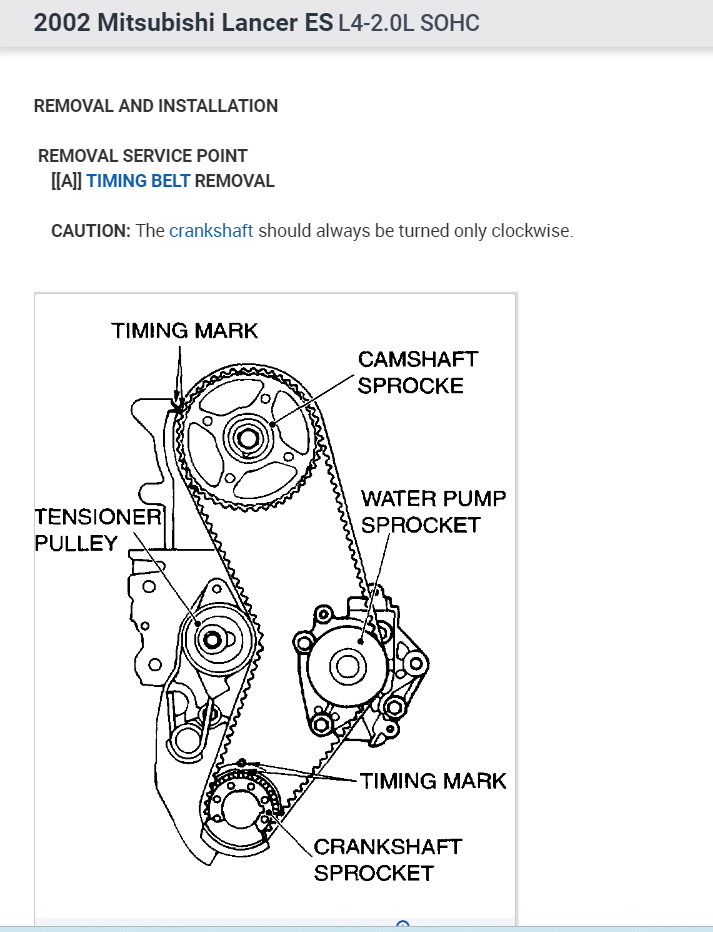 2002 Mitsubishi Lancer ES L4-2.0L SOHC

REMOVAL AND INSTALLATION

REMOVAL SERVICE POINT
[[A]] TIMING BELT REMOVAL

CAUTION: The crankshaft should always be turned only clockwise.

TIMING MARK

CAMSHAFT SPROCKE

WATER PUMP SPROCKET

TENSIONER PULLEY

TIMING MARK

CRANKSHAFT SPROCKET